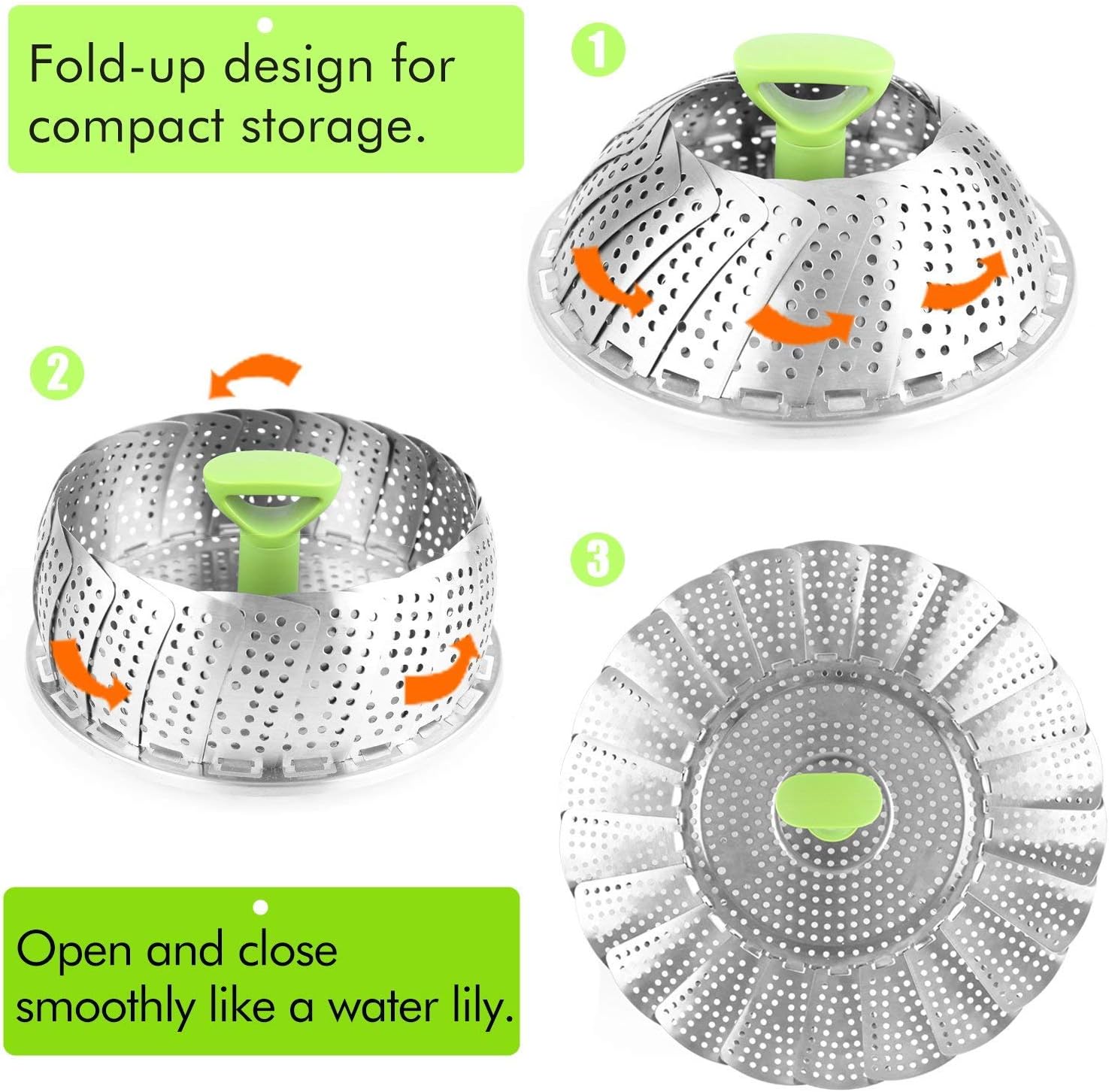 Fold-up design for compact storage.

1

2

3

Open and close smoothly like a water lily.